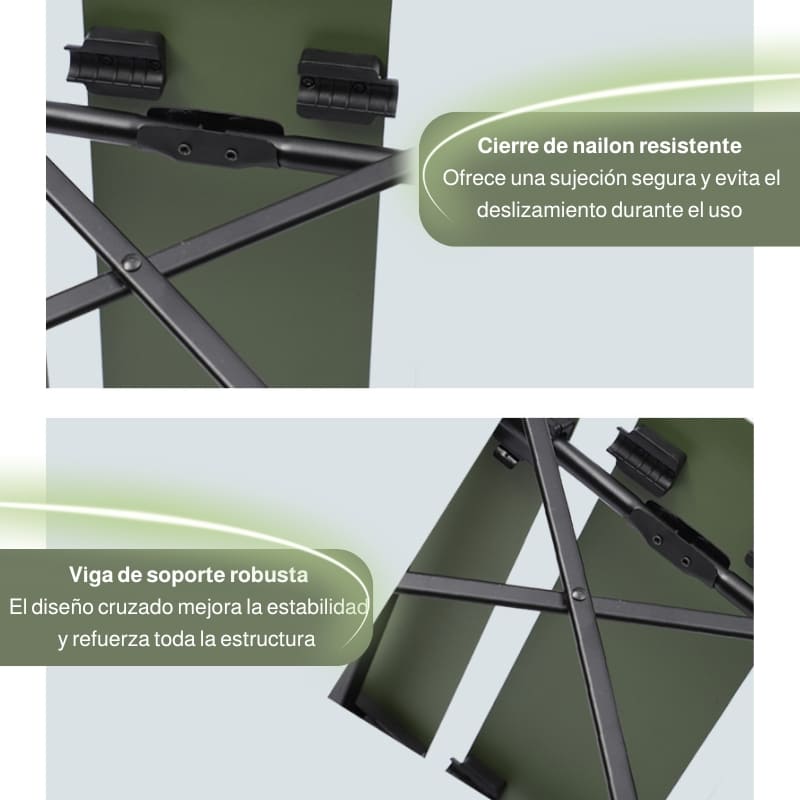 Cierre de nailon resistente
Ofrece una sujeción segura y evita el deslizamiento durante el uso

Viga de soporte robusta
El diseño cruzado mejora la estabilidad y refuerza toda la estructura