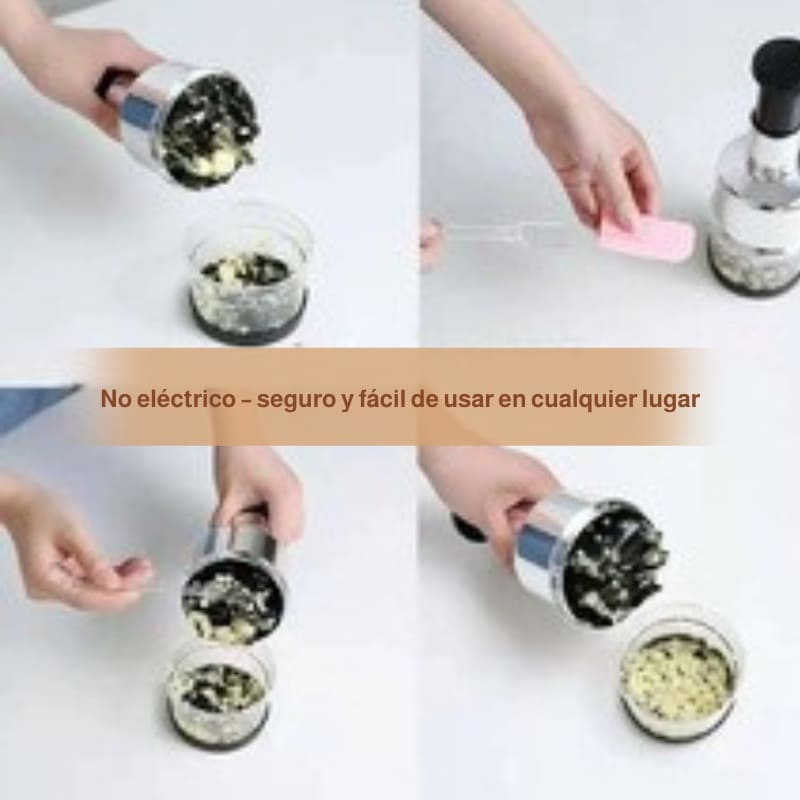 No eléctrico – seguro y fácil de usar en cualquier lugar