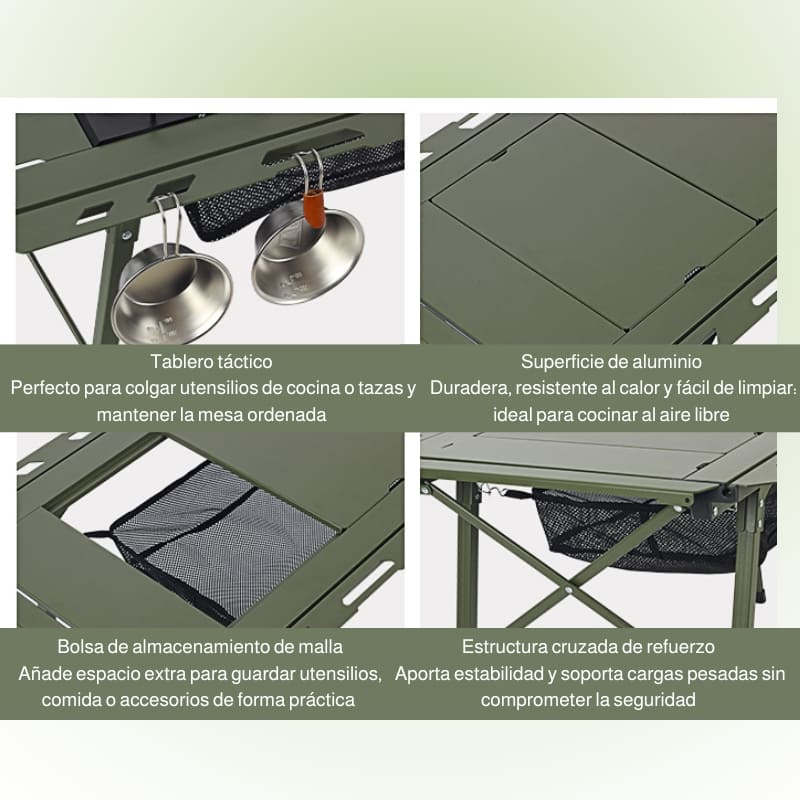 Tablero táctico
Perfecto para colgar utensilios de cocina o tazas y mantener la mesa ordenada

Superficie de aluminio
Duradera, resistente al calor y fácil de limpiar: ideal para cocinar al aire libre

Bolsa de almacenamiento de malla
Añade espacio extra para guardar utensilios, comida o accesorios de forma práctica

Estructura cruzada de refuerzo
Aporta estabilidad y soporta cargas pesadas sin comprometer la seguridad