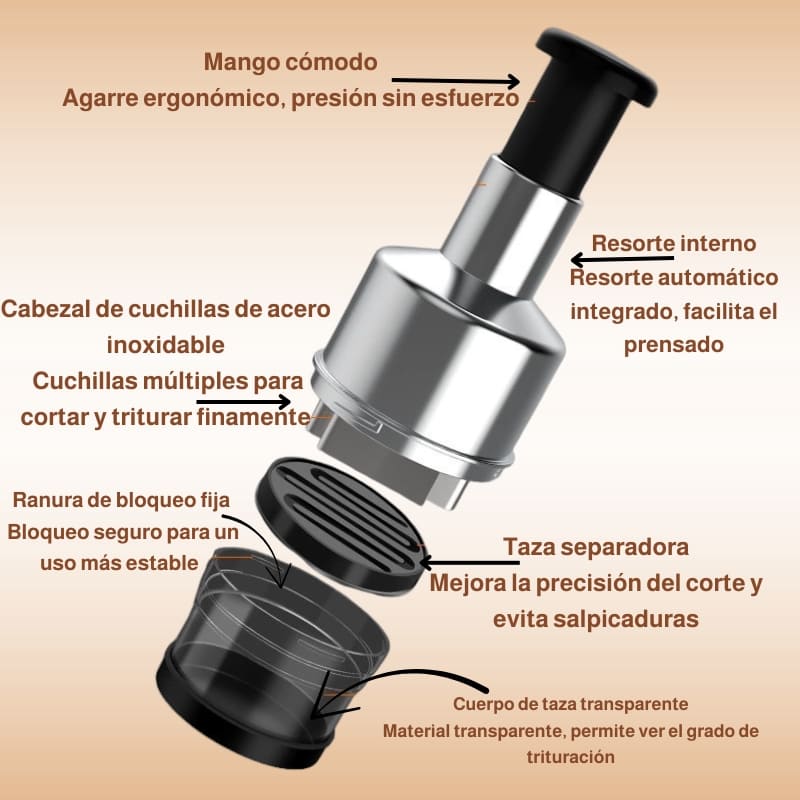 Mango cómodo
Agarre ergonómico, presión sin esfuerzo

Resorte interno
Resorte automático integrado, facilita el prensado

Cabezal de cuchillas de acero inoxidable
Cuchillas múltiples para cortar y triturar finamente

Ranura de bloqueo fija
Bloqueo seguro para un uso más estable

Taza separadora
Mejora la precisión del corte y evita salpicaduras

Cuerpo de taza transparente
Material transparente, permite ver el grado de trituración